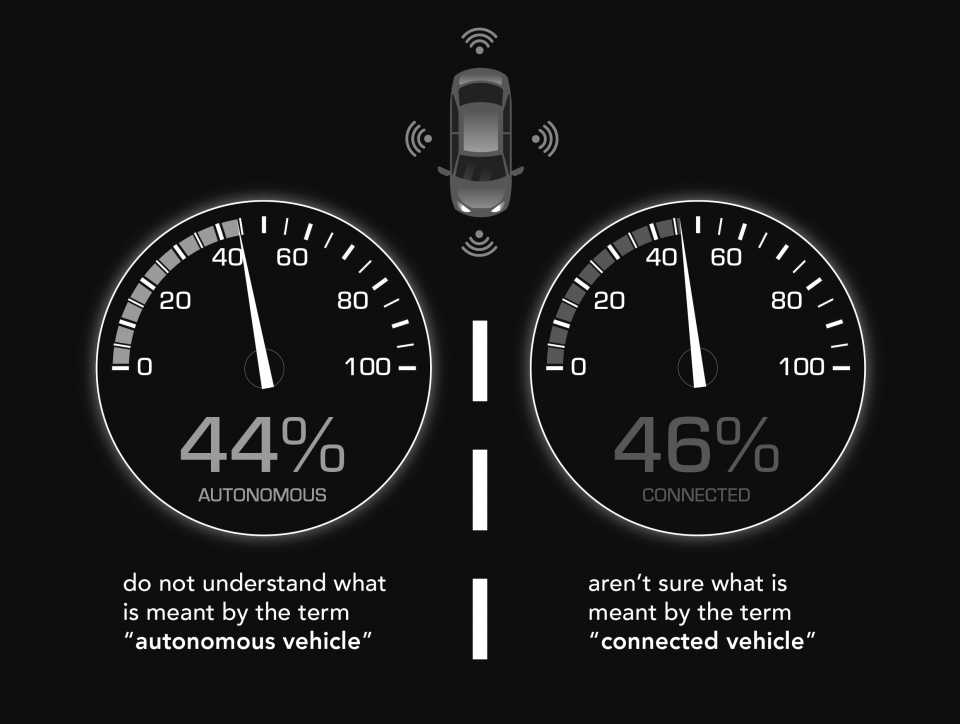 0
20
40
60
80
100

44%
AUTONOMOUS

do not understand what is meant by the term "autonomous vehicle"

0
20
40
60
80
100

46%
CONNECTED

aren't sure what is meant by the term "connected vehicle"